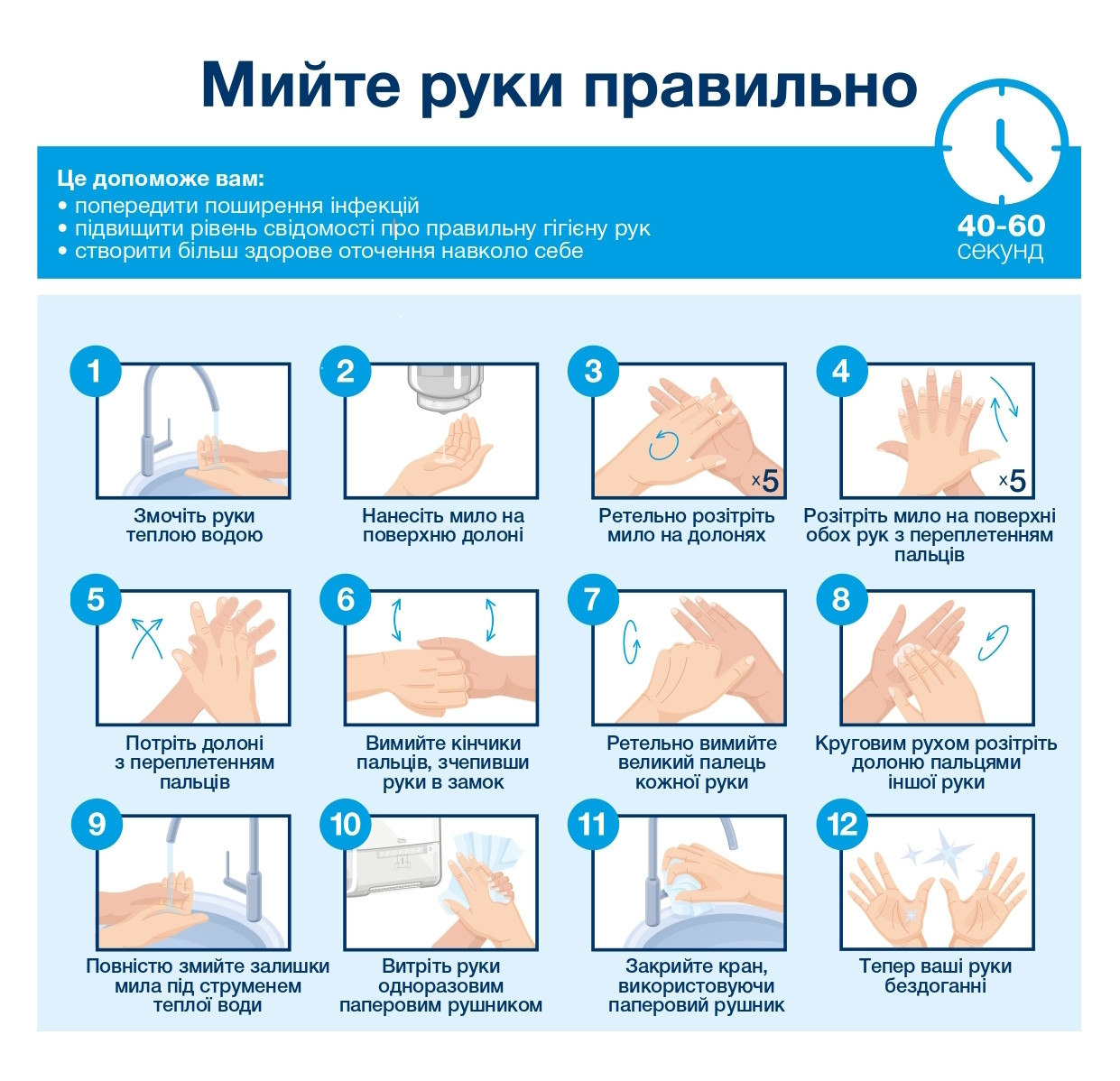 Мийте руки правильно

Це допоможе вам:
• попередити поширення інфекцій
• підвищити рівень свідомості про правильну гігієну рук
• створити більш здорове оточення навколо себе

40-60 секунд

1
Змочіть руки теплою водою

2
Нанесіть мило на поверхню долоні

3
×5
Ретельно розітріть мило на долонях

4
×5
Розітріть мило на поверхні обох рук з переплетенням пальців

5
Потріть долоні з переплетенням пальців

6
Вимийте кінчики пальців, зчепивши руки в замок

7
Ретельно вимийте великий палець кожної руки

8
Круговим рухом розітріть долоню пальцями іншої руки

9
Повністю змийте залишки мила під струменем теплої води

10
Витріть руки одноразовим паперовим рушником

11
Закрийте кран, використовуючи паперовий рушник

12
Тепер ваші руки бездоганні